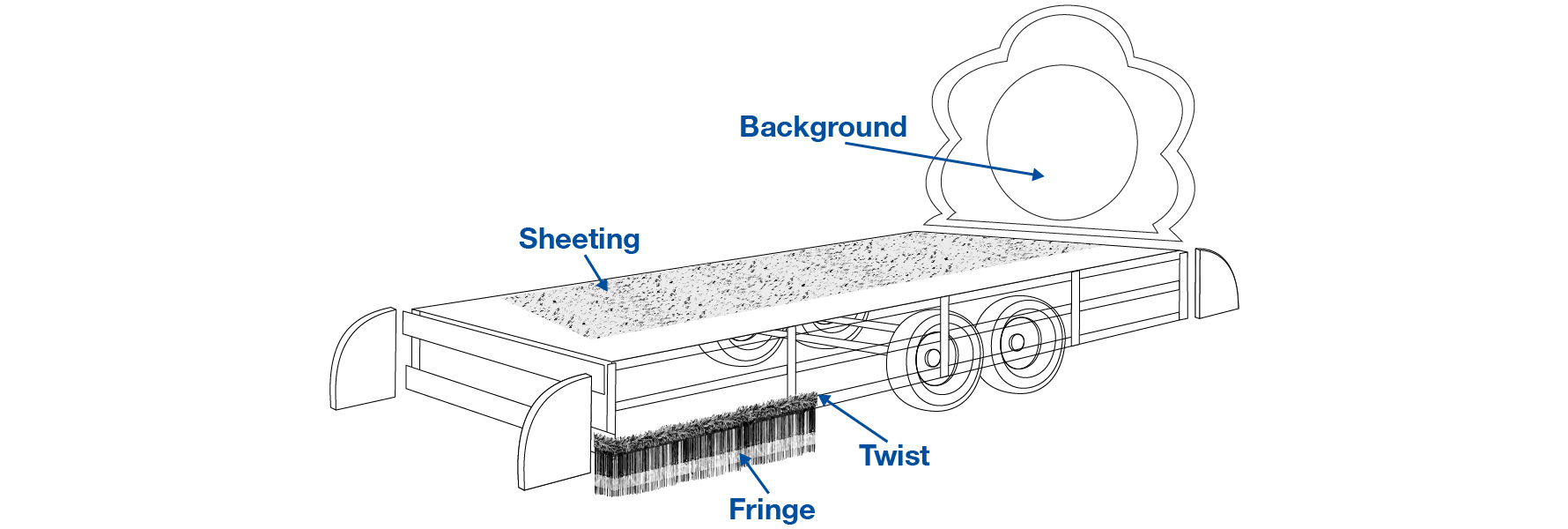 Background

Sheeting

Twist

Fringe